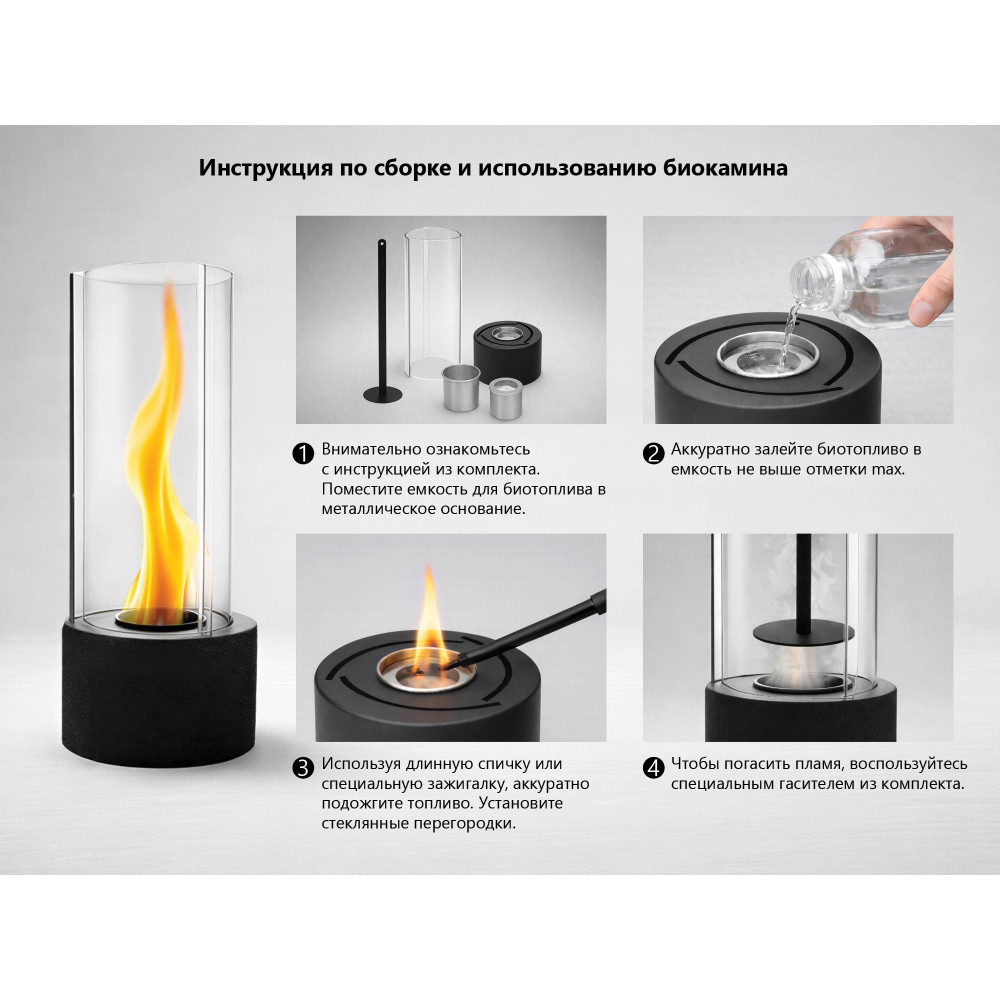 Инструкция по сборке и использованию биокамина

1 Внимательно ознакомьтесь с инструкцией из комплекта. Поместите емкость для биотоплива в металлическое основание.

2 Аккуратно залейте биотопливо в емкость не выше отметки max.

3 Используя длинную спичку или специальную зажигалку, аккуратно подожгите топливо. Установите стеклянные перегородки.

4 Чтобы погасить пламя, воспользуйтесь специальным гасителем из комплекта.