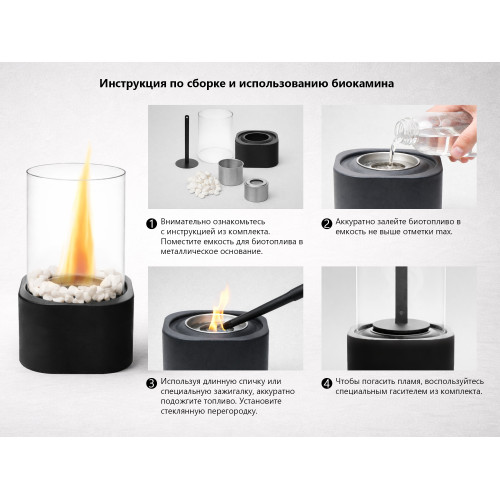 Инструкция по сборке и использованию биокамина

1 Внимательно ознакомьтесь с инструкцией из комплекта. Поместите емкость для биотоплива в металлическое основание.

2 Аккуратно залейте биотопливо в емкость не выше отметки max.

3 Используя длинную спичку или специальную зажигалку, аккуратно подожгите топливо. Установите стеклянную перегородку.

4 Чтобы погасить пламя, воспользуйтесь специальным гасителем из комплекта.